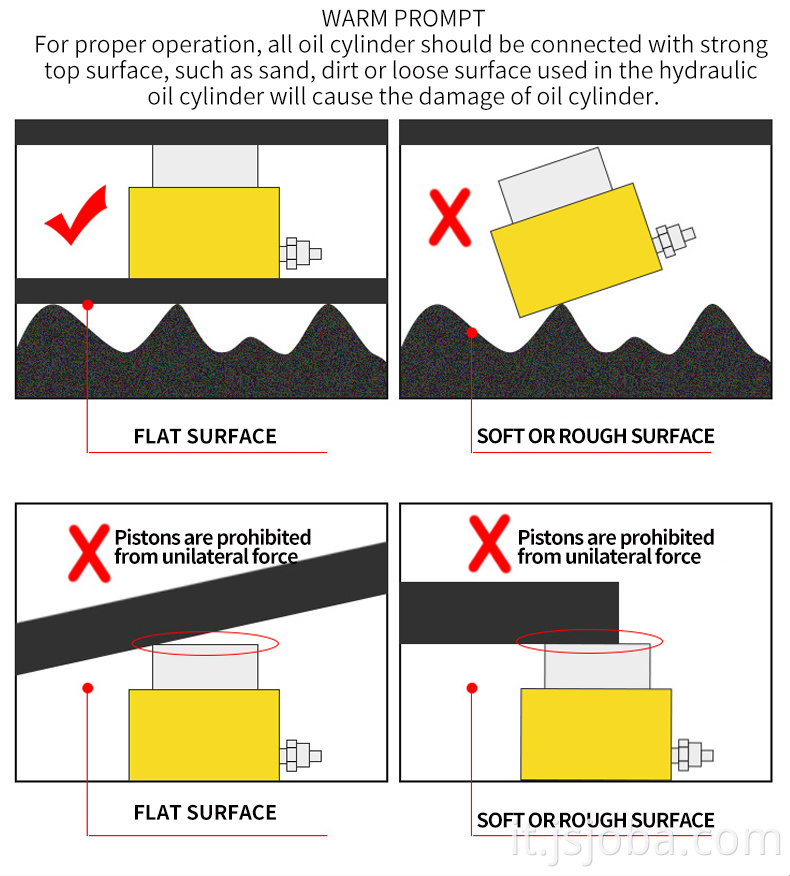 WARM PROMPT
For proper operation, all oil cylinder should be connected with strong top surface, such as sand, dirt or loose surface used in the hydraulic oil cylinder will cause the damage of oil cylinder.

FLAT SURFACE

SOFT OR ROUGH SURFACE

Pistons are prohibited from unilateral force

Pistons are prohibited from unilateral force

FLAT SURFACE

SOFT OR ROUGH SURFACE

it.jsjoba.com